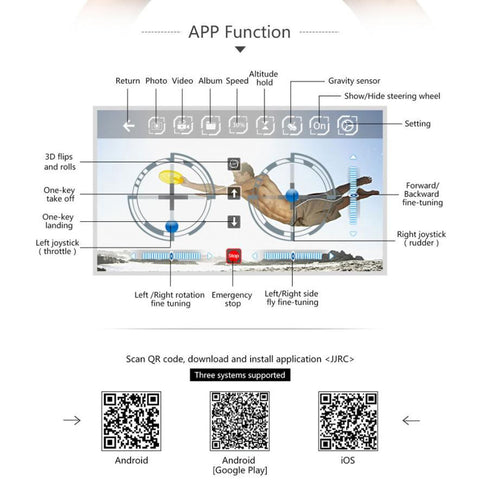 APP Function

Return
Photo
Video
Album
Speed
Altitude hold
Gravity sensor
Show/Hide steering wheel
Setting

30%
On

3D flips and rolls
One-key take off
One-key landing
Left joystick ( throttle )
Forward/ Backward fine-tuning
Right joystick ( rudder )

Stop

Left /Right rotation fine tuning
Emergency stop
Left/Right side fly fine-tuning

Scan QR code, download and install application <JJRC>

Three systems supported

Android
Android [Google Play]
iOS