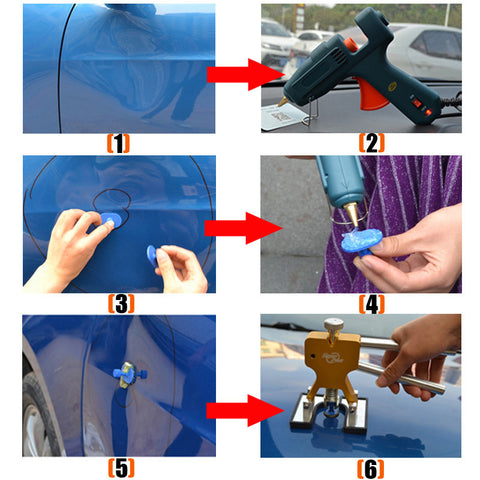 (1)

(2)

(3)

(4)

(5)

(6)