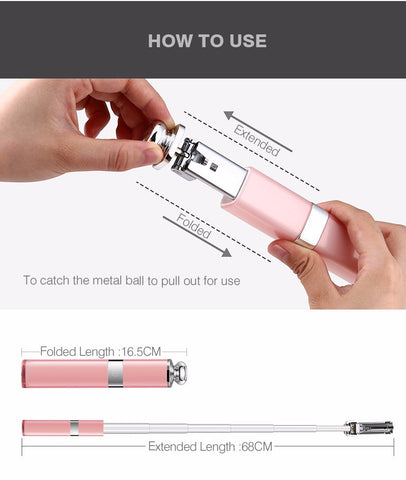 HOW TO USE

Extended

Folded

To catch the metal ball to pull out for use

Folded Length :16.5CM

Extended Length :68CM