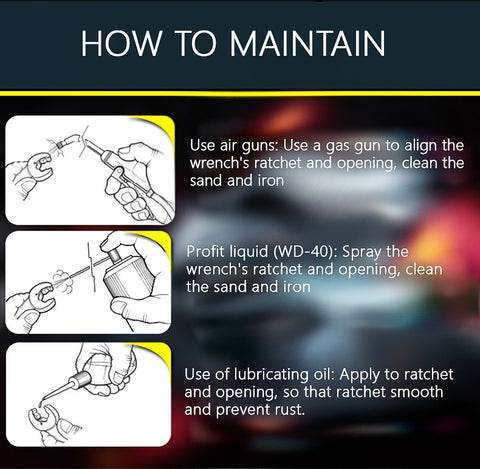 HOW TO MAINTAIN

Use air guns: Use a gas gun to align the wrench's ratchet and opening, clean the sand and iron

Profit liquid (WD-40): Spray the wrench's ratchet and opening, clean the sand and iron

Use of lubricating oil: Apply to ratchet and opening, so that ratchet smooth and prevent rust.