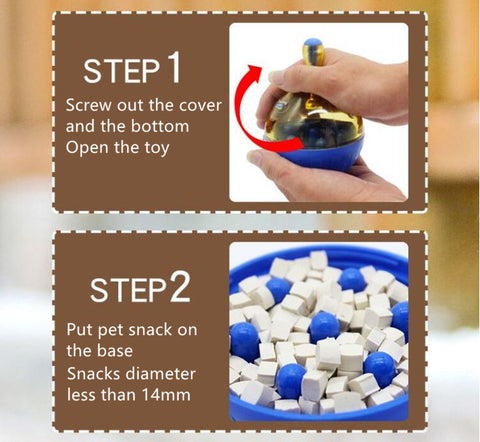 STEP 1

Screw out the cover and the bottom
Open the toy

STEP 2

Put pet snack on the base
Snacks diameter less than 14mm