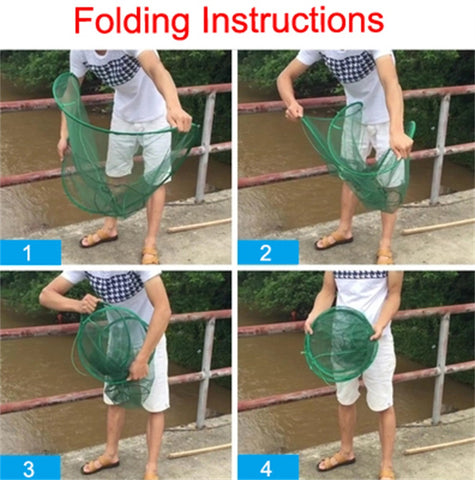 Folding Instructions

1

2

3

4