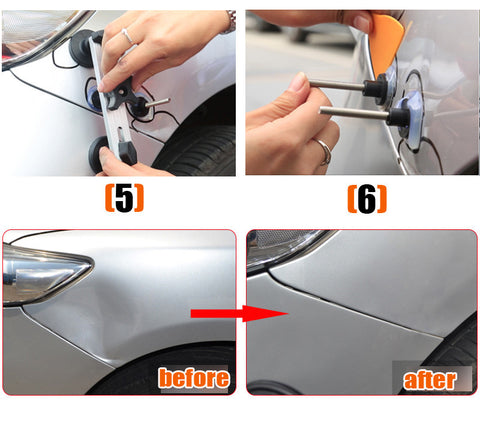 (5)

(6)

before

after