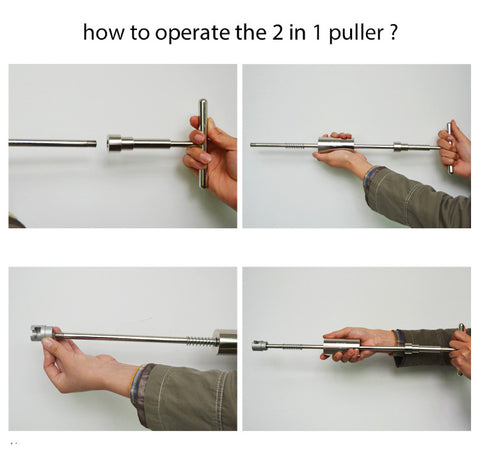 how to operate the 2 in 1 puller ?