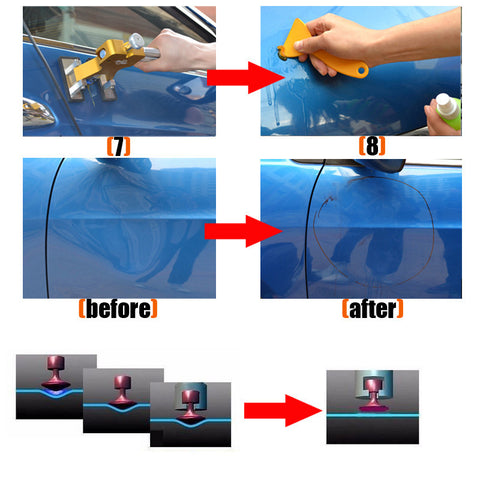 (7)

(8)

(before)

(after)