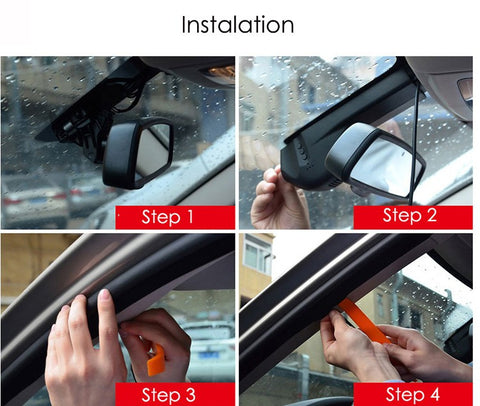 Instalation

Step 1

Step 2

Step 3

Step 4