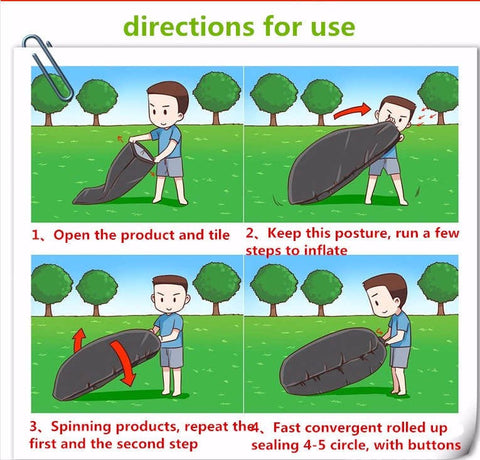 directions for use

1、Open the product and tile

2、Keep this posture, run a few steps to inflate

3、Spinning products, repeat the first and the second step

4、Fast convergent rolled up sealing 4-5 circle, with buttons