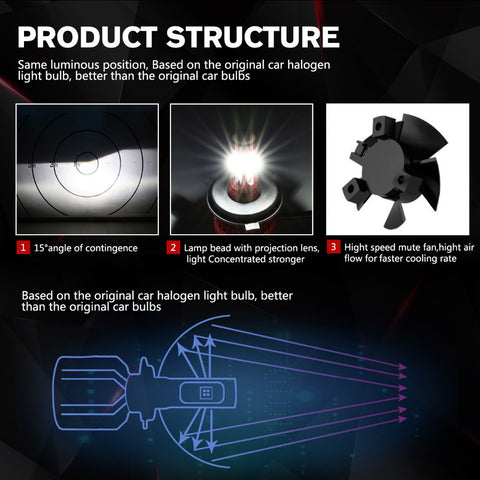 PRODUCT STRUCTURE

Same luminous position, Based on the original car halogen light bulb, better than the original car bulbs

1 15°angle of contingence

2 Lamp bead with projection lens, light Concentrated stronger

3 Hight speed mute fan,hight air flow for faster cooling rate

Based on the original car halogen light bulb, better than the original car bulbs