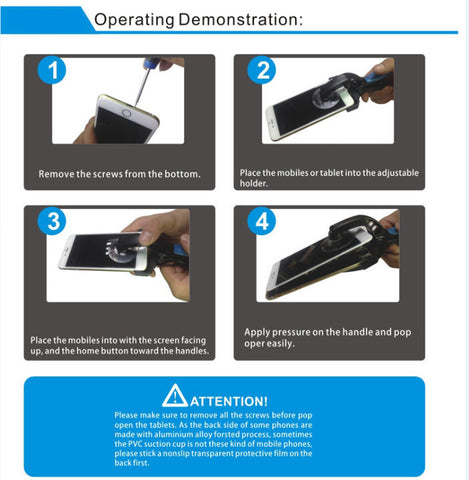 Operating Demonstration:

1

Remove the screws from the bottom.

2

Place the mobiles or tablet into the adjustable holder.

3

Place the mobiles into with the screen facing up, and the home button toward the handles.

4

Apply pressure on the handle and pop oper easily.

ATTENTION!

Please make sure to remove all the screws before pop open the tablets. As the back side of some phones are made with aluminium alloy forsted process, sometimes the PVC suction cup is not these kind of mobile phones, please stick a nonslip transparent protective film on the back first.