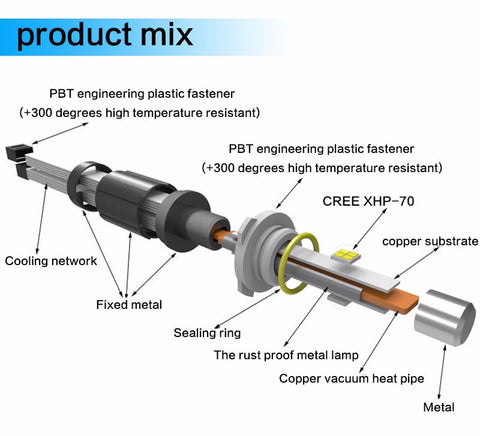 product mix

PBT engineering plastic fastener
(+300 degrees high temperature resistant)

PBT engineering plastic fastener
(+300 degrees high temperature resistant)

CREE XHP-70

copper substrate

Cooling network

Fixed metal

Sealing ring

The rust proof metal lamp

Copper vacuum heat pipe

Metal