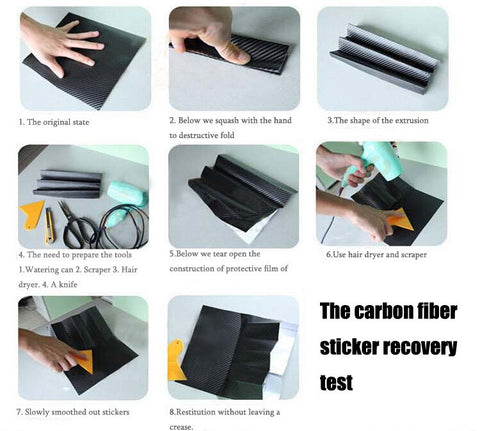 1. The original state

2. Below we squash with the hand to destructive fold

3.The shape of the extrusion

4. The need to prepare the tools
1.Watering can 2. Scraper 3. Hair dryer. 4. A knife

5.Below we tear open the construction of protective film of

6.Use hair dryer and scraper

7. Slowly smoothed out stickers

8.Restitution without leaving a crease.

The carbon fiber sticker recovery test