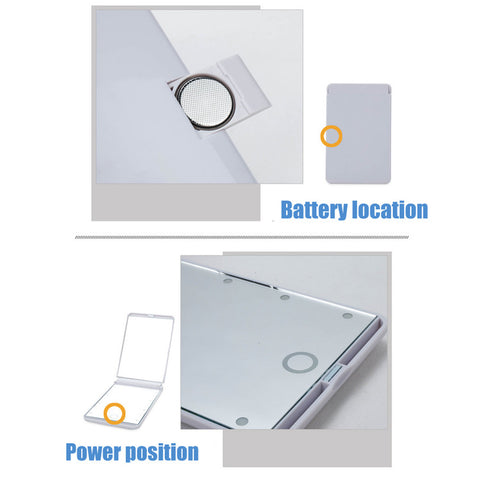 Battery location

Power position